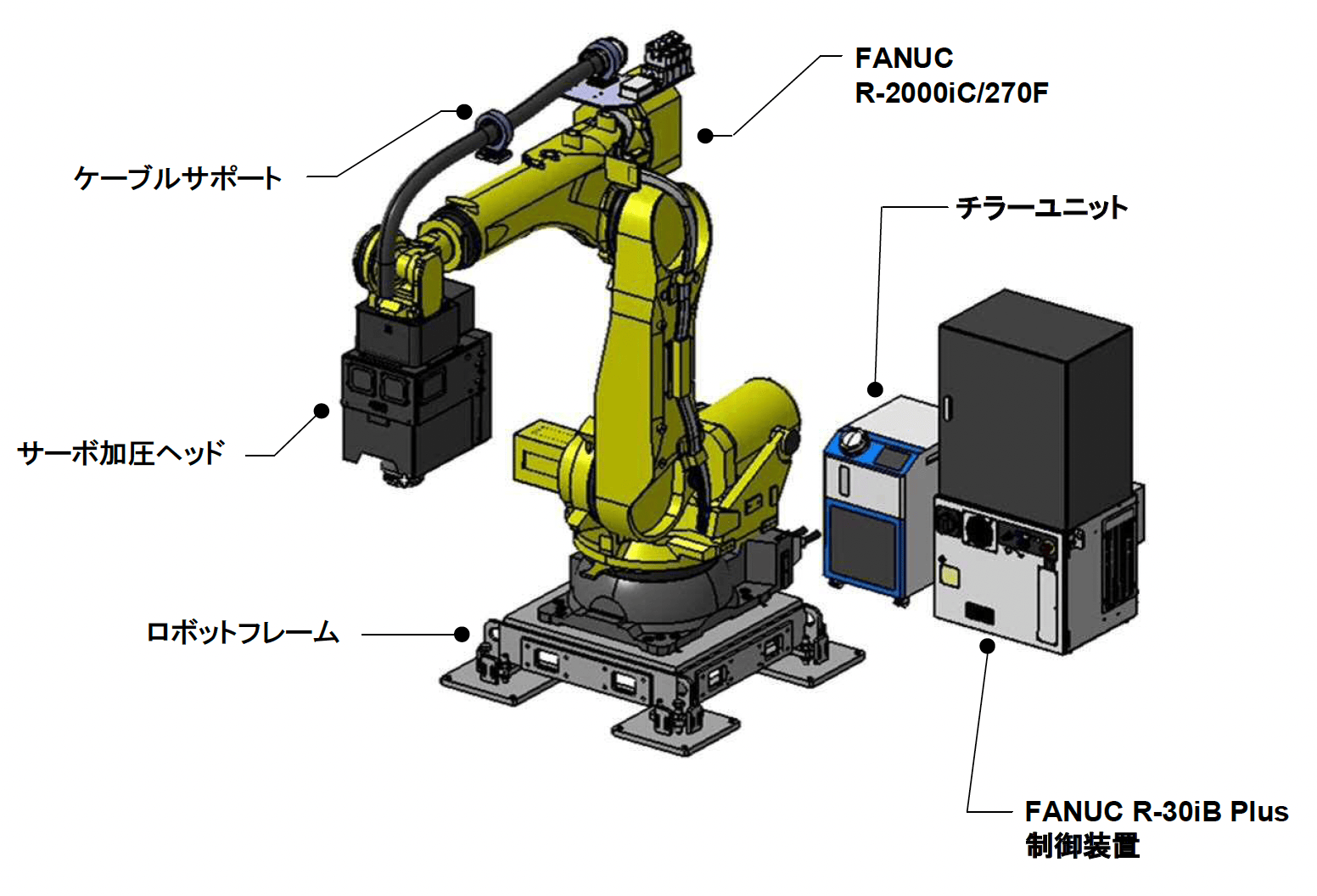 FANUC
R-2000iC/270F

ケーブルサポート

チラーユニット

サーボ加圧ヘッド

ロボットフレーム

FANUC R-30iB Plus
制御装置